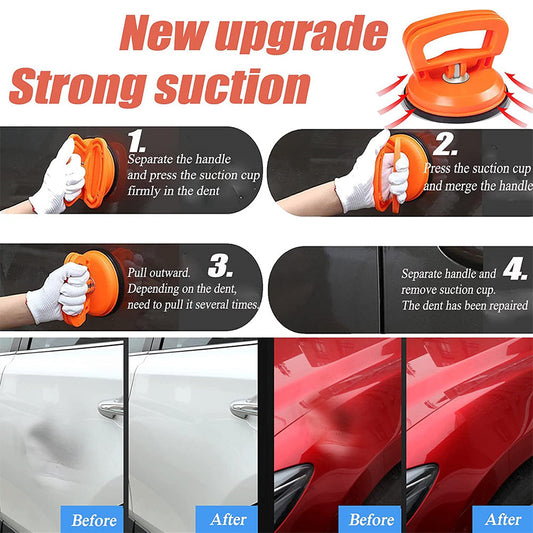 New upgrade
Strong suction

1.
Separate the handle and press the suction cup firmly in the dent

2.
Press the suction cup and merge the handle

3.
Pull outward. Depending on the dent, need to pull it several times.

4.
Separate handle and remove suction cup. The dent has been repaired

Before
After
Before
After